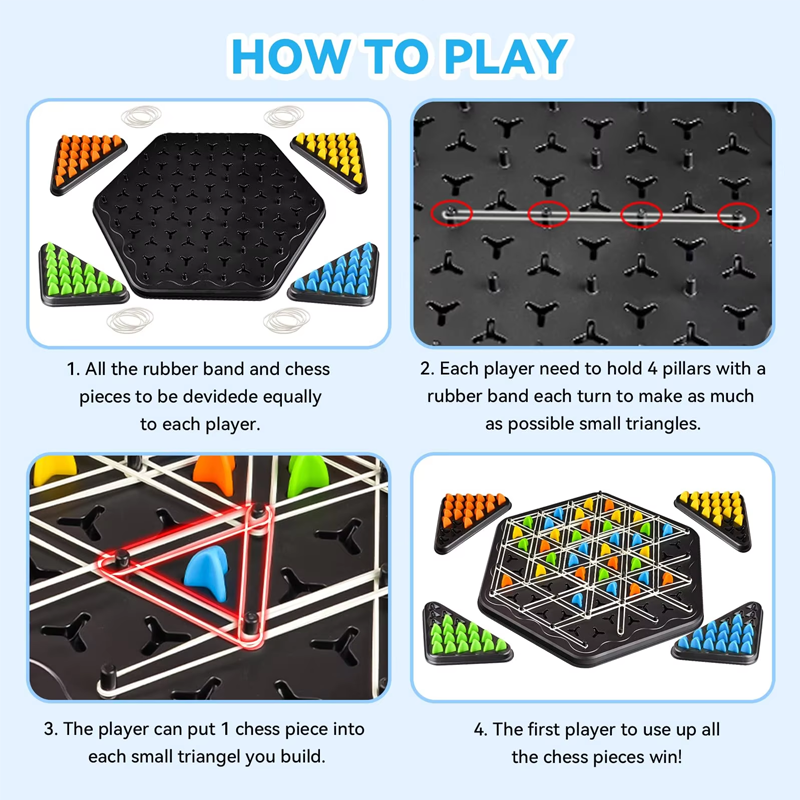 HOW TO PLAY

1. All the rubber band and chess pieces to be devidede equally to each player.

2. Each player need to hold 4 pillars with a rubber band each turn to make as much as possible small triangles.

3. The player can put 1 chess piece into each small triangel you build.

4. The first player to use up all the chess pieces win!